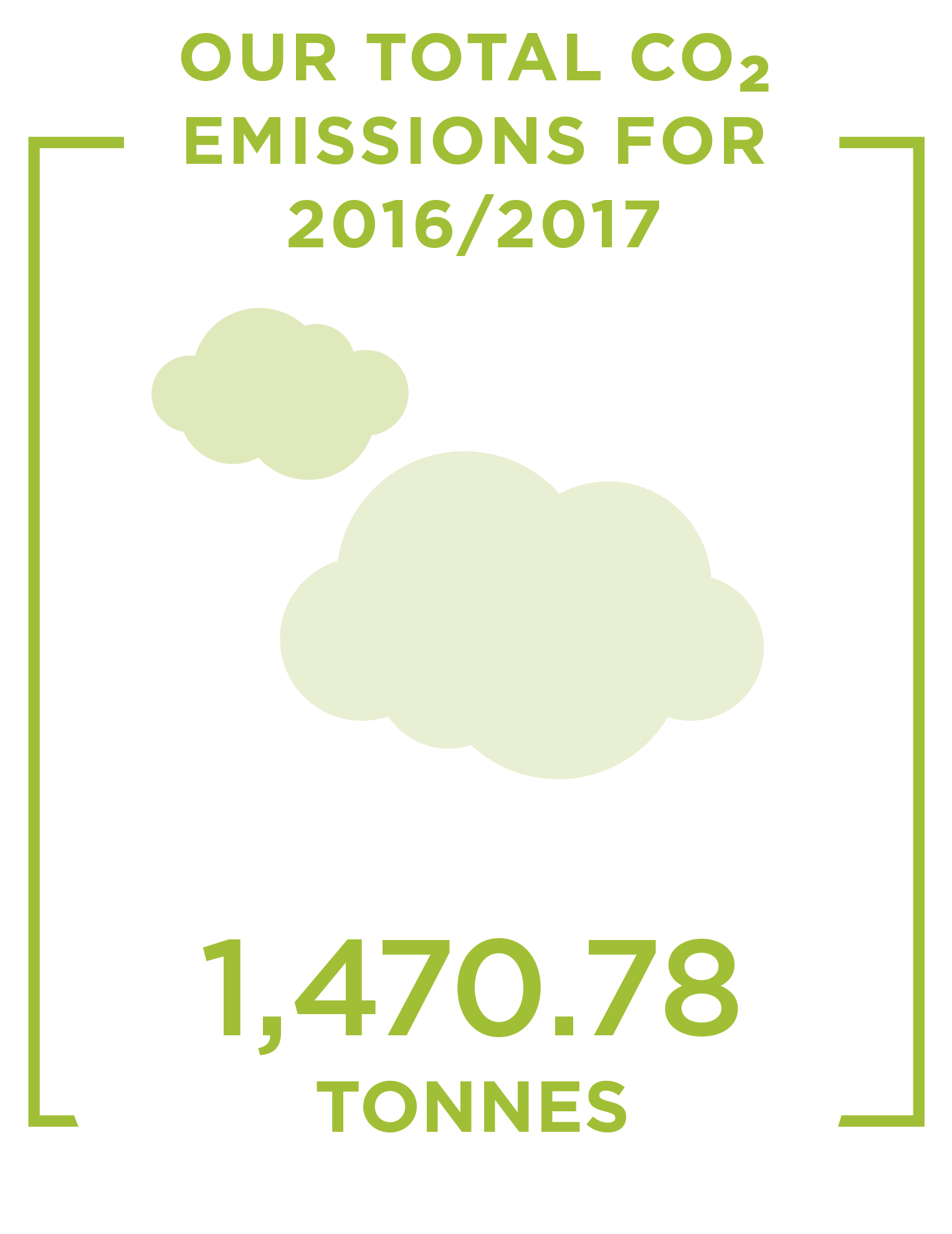 OUR TOTAL $CO_2$ EMISSIONS FOR 2016/2017

1,470.78

TONNES