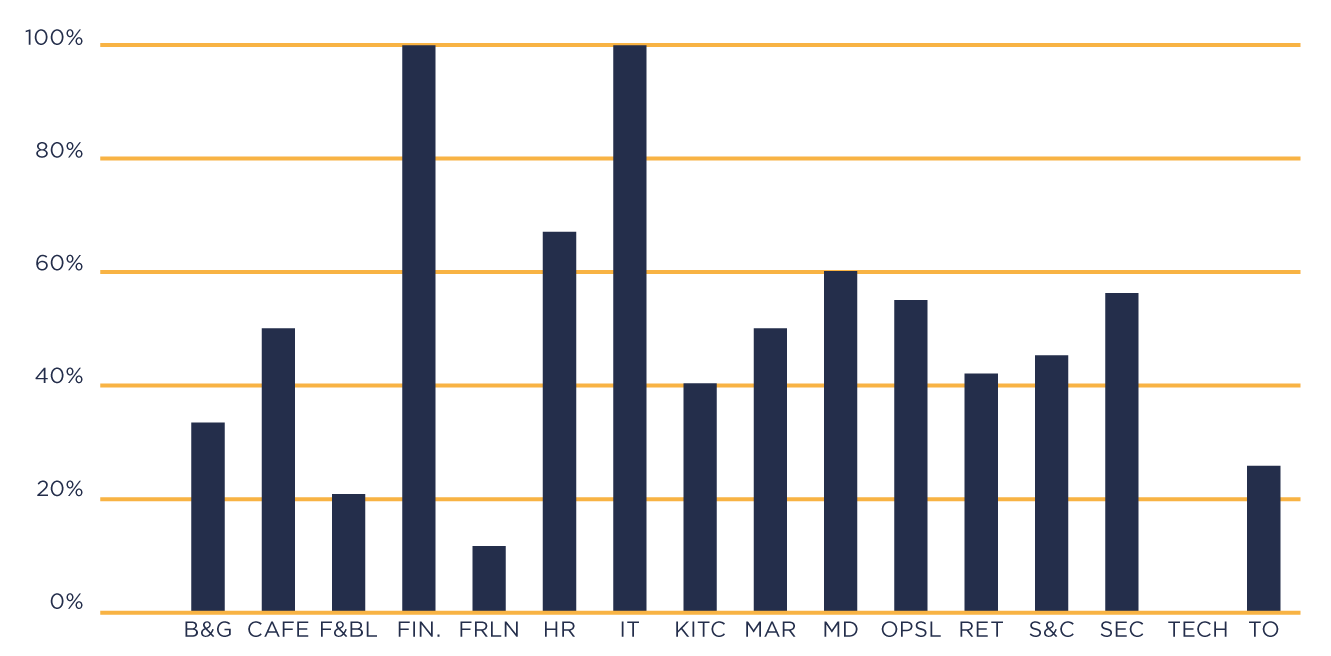 100%
80%
60%
40%
20%
0%

B&G CAFE F&BL FIN. FRLN HR IT KITC MAR MD OPSL RET S&C SEC TECH TO