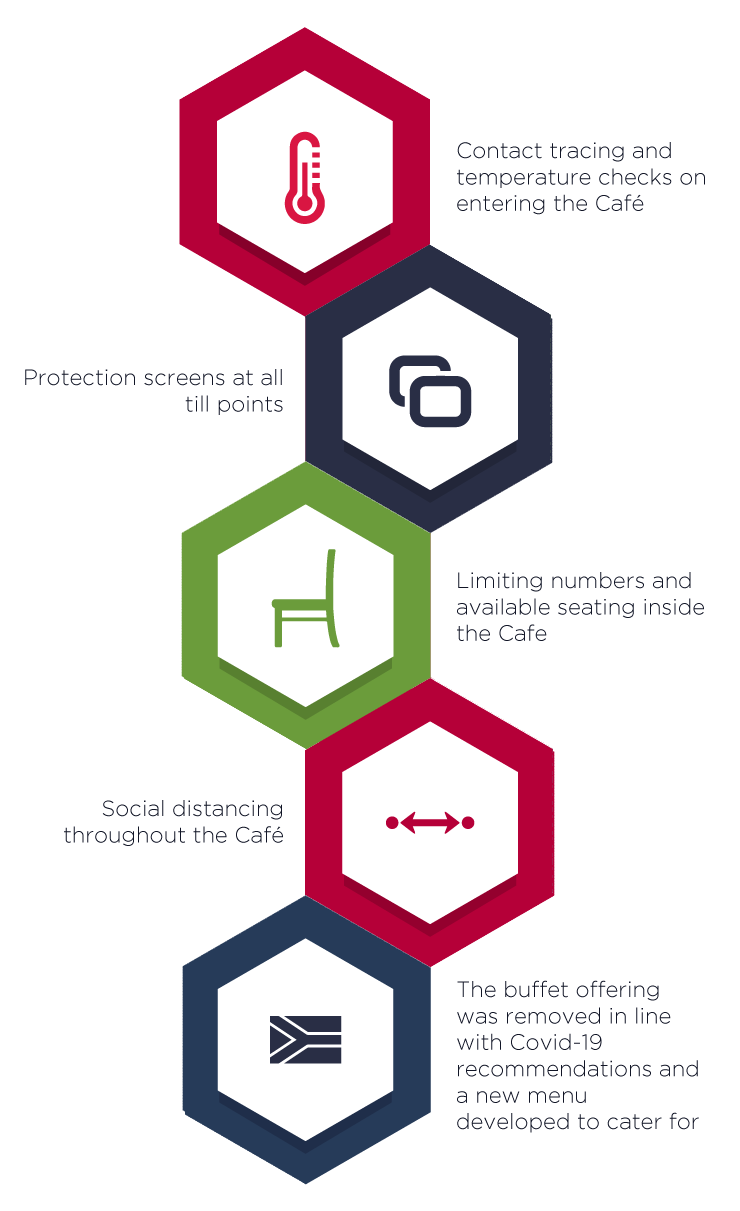 Contact tracing and temperature checks on entering the Café

Protection screens at all till points

Limiting numbers and available seating inside the Cafe

Social distancing throughout the Café

The buffet offering was removed in line with Covid-19 recommendations and a new menu developed to cater for