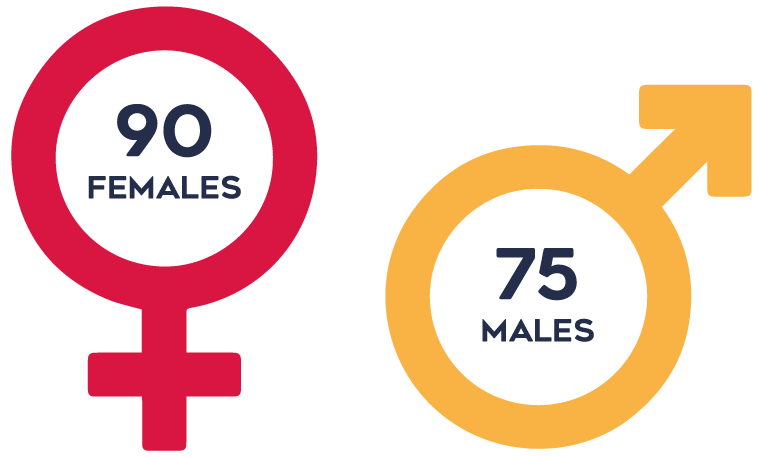 90
FEMALES

75
MALES