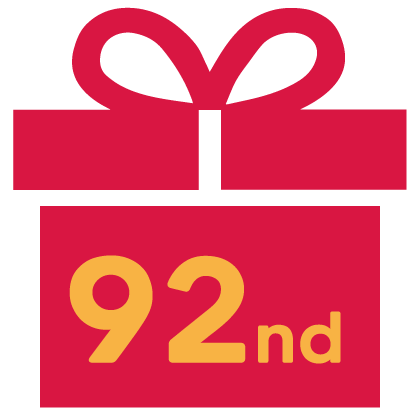 92nd