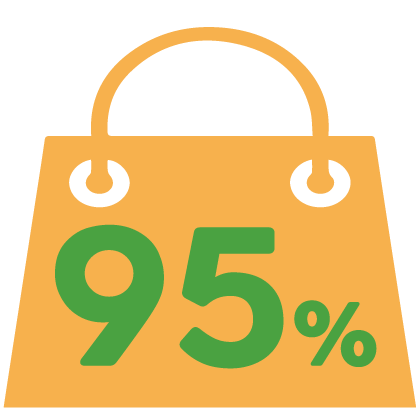 95%