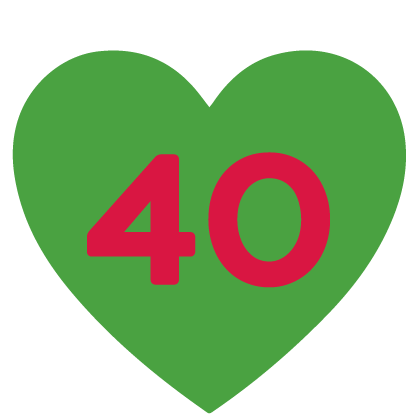 40