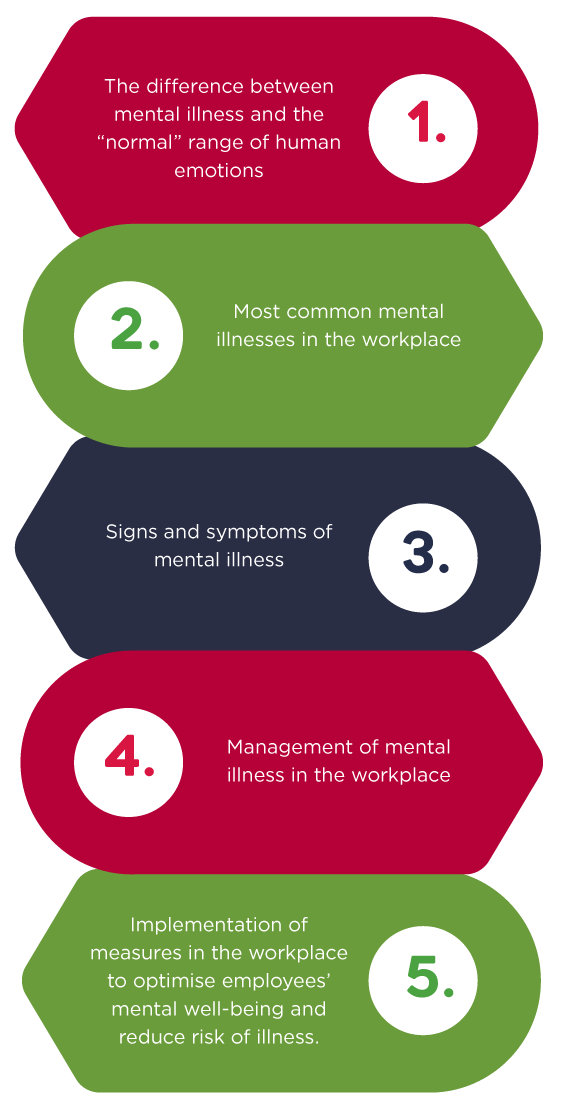 The difference between mental illness and the “normal” range of human emotions

1.

2.

Most common mental illnesses in the workplace

Signs and symptoms of mental illness

3.

4.

Management of mental illness in the workplace

Implementation of measures in the workplace to optimise employees’ mental well-being and reduce risk of illness.

5.