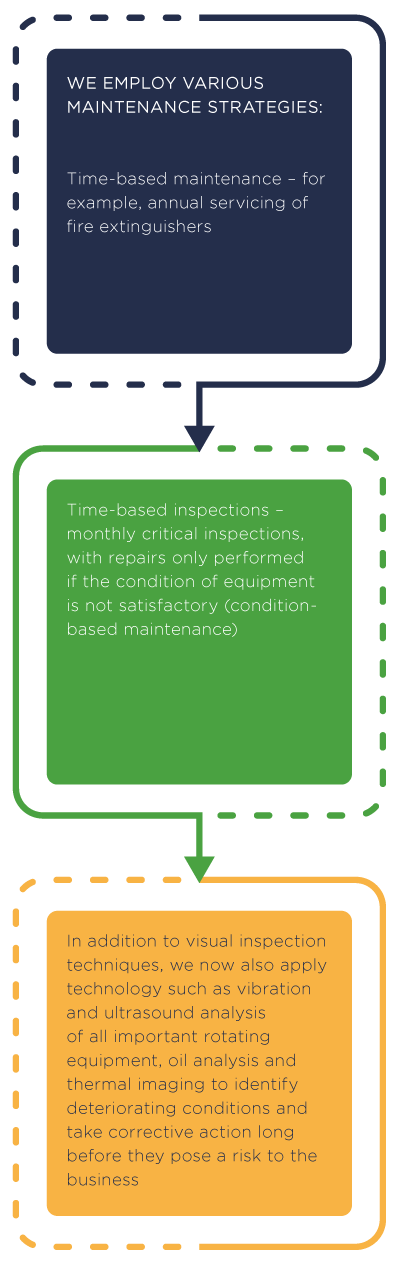 WE EMPLOY VARIOUS MAINTENANCE STRATEGIES:

Time-based maintenance – for example, annual servicing of fire extinguishers

Time-based inspections – monthly critical inspections, with repairs only performed if the condition of equipment is not satisfactory (condition-based maintenance)

In addition to visual inspection techniques, we now also apply technology such as vibration and ultrasound analysis of all important rotating equipment, oil analysis and thermal imaging to identify deteriorating conditions and take corrective action long before they pose a risk to the business