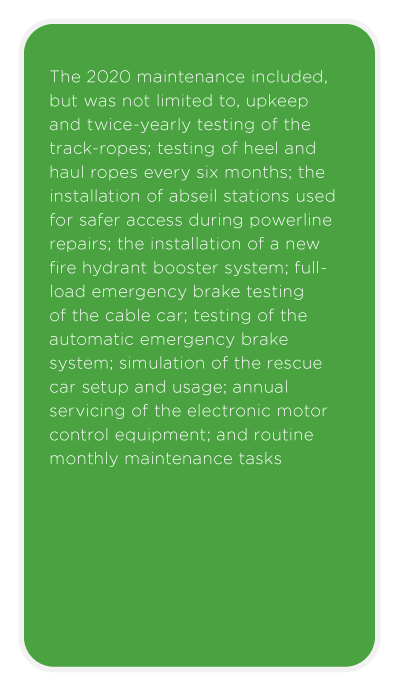 The 2020 maintenance included, but was not limited to, upkeep and twice-yearly testing of the track-ropes; testing of heel and haul ropes every six months; the installation of abseil stations used for safer access during powerline repairs; the installation of a new fire hydrant booster system; full-load emergency brake testing of the cable car; testing of the automatic emergency brake system; simulation of the rescue car setup and usage; annual servicing of the electronic motor control equipment; and routine monthly maintenance tasks