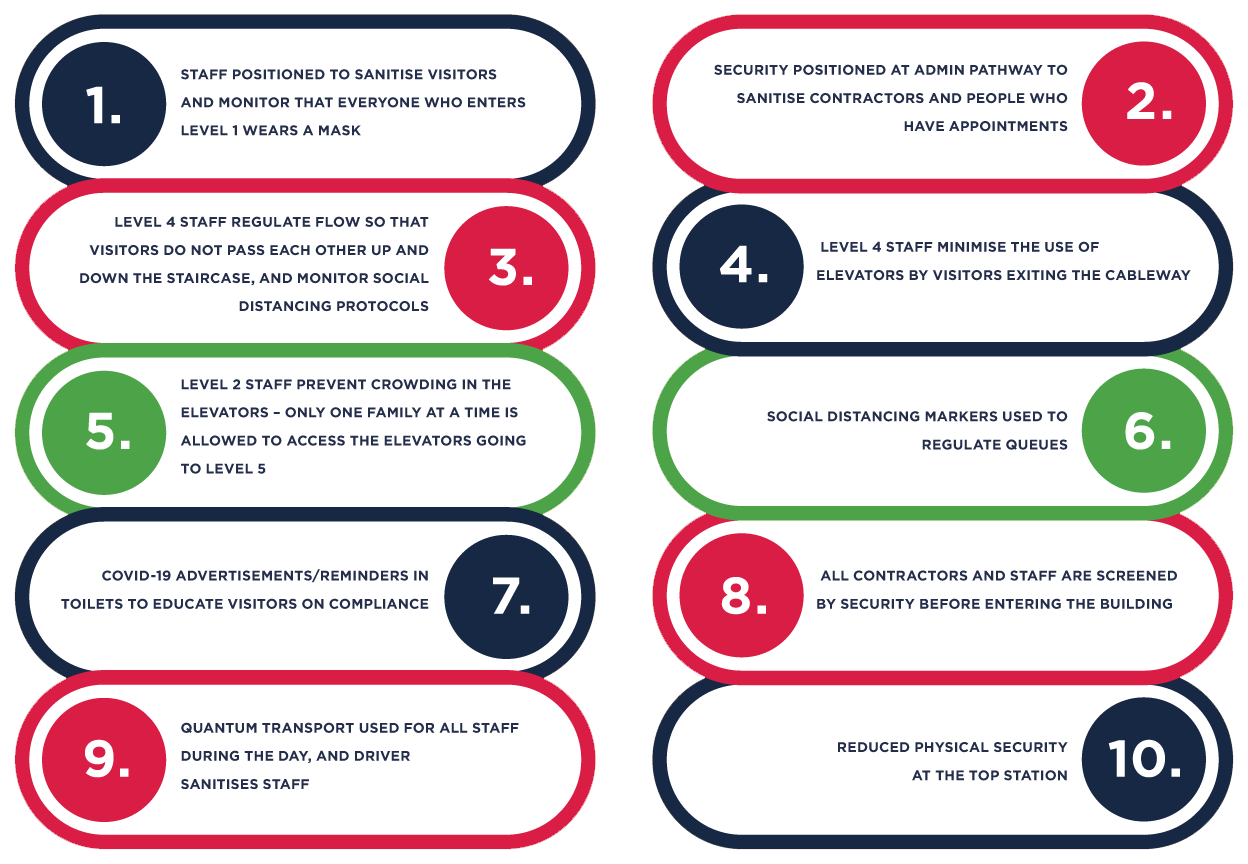 1.
STAFF POSITIONED TO SANITISE VISITORS AND MONITOR THAT EVERYONE WHO ENTERS LEVEL 1 WEARS A MASK

SECURITY POSITIONED AT ADMIN PATHWAY TO SANITISE CONTRACTORS AND PEOPLE WHO HAVE APPOINTMENTS
2.

LEVEL 4 STAFF REGULATE FLOW SO THAT VISITORS DO NOT PASS EACH OTHER UP AND DOWN THE STAIRCASE, AND MONITOR SOCIAL DISTANCING PROTOCOLS
3.

4.
LEVEL 4 STAFF MINIMISE THE USE OF ELEVATORS BY VISITORS EXITING THE CABLEWAY

5.
LEVEL 2 STAFF PREVENT CROWDING IN THE ELEVATORS – ONLY ONE FAMILY AT A TIME IS ALLOWED TO ACCESS THE ELEVATORS GOING TO LEVEL 5

SOCIAL DISTANCING MARKERS USED TO REGULATE QUEUES
6.

COVID-19 ADVERTISEMENTS/REMINDERS IN TOILETS TO EDUCATE VISITORS ON COMPLIANCE
7.

8.
ALL CONTRACTORS AND STAFF ARE SCREENED BY SECURITY BEFORE ENTERING THE BUILDING

9.
QUANTUM TRANSPORT USED FOR ALL STAFF DURING THE DAY, AND DRIVER SANITISES STAFF

REDUCED PHYSICAL SECURITY AT THE TOP STATION
10.