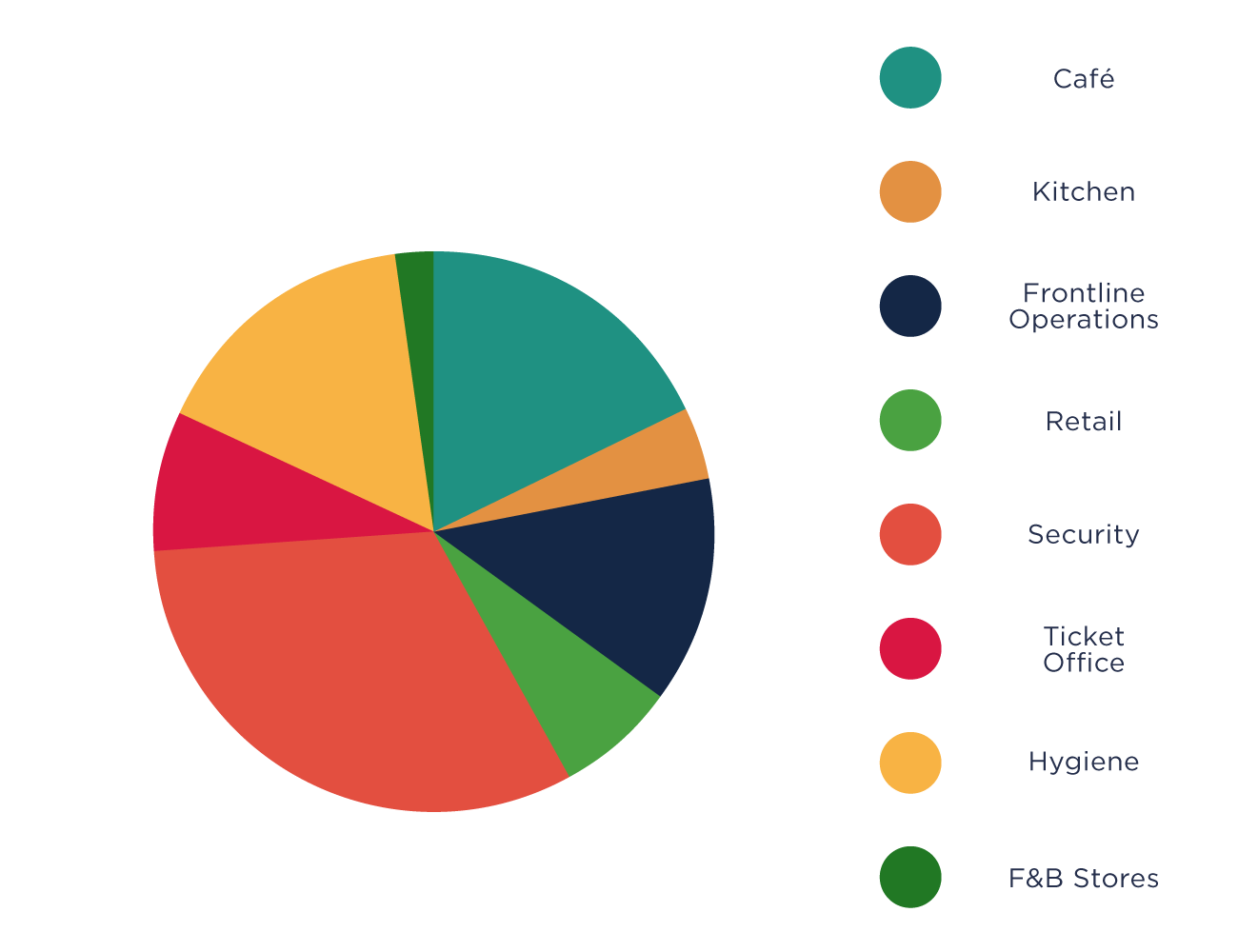 Café

Kitchen

Frontline Operations

Retail

Security

Ticket Office

Hygiene

F&B Stores