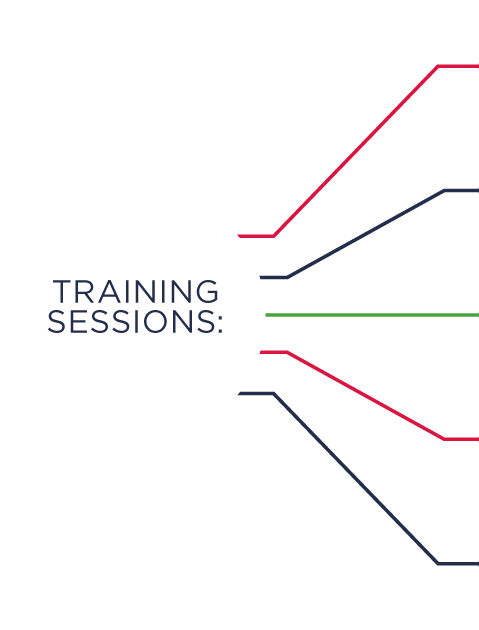 TRAINING SESSIONS: