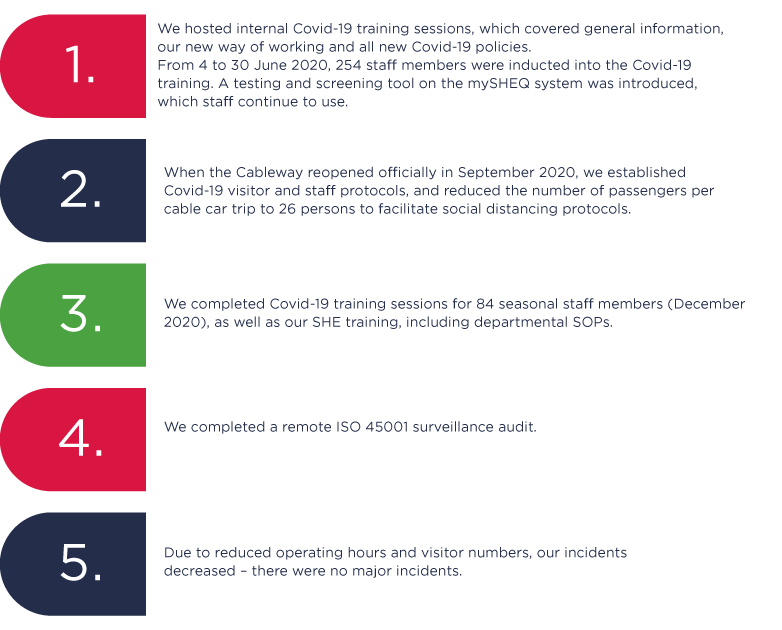 1.

We hosted internal Covid-19 training sessions, which covered general information, our new way of working and all new Covid-19 policies.
From 4 to 30 June 2020, 254 staff members were inducted into the Covid-19 training. A testing and screening tool on the mySHEQ system was introduced, which staff continue to use.

2.

When the Cableway reopened officially in September 2020, we established Covid-19 visitor and staff protocols, and reduced the number of passengers per cable car trip to 26 persons to facilitate social distancing protocols.

3.

We completed Covid-19 training sessions for 84 seasonal staff members (December 2020), as well as our SHE training, including departmental SOPs.

4.

We completed a remote ISO 45001 surveillance audit.

5.

Due to reduced operating hours and visitor numbers, our incidents decreased – there were no major incidents.